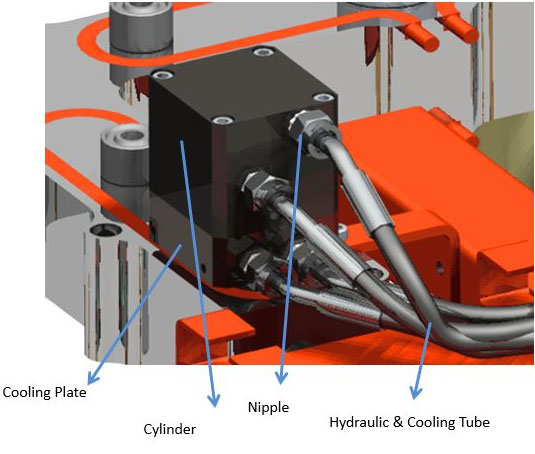 Cooling Plate

Cylinder

Nipple

Hydraulic & Cooling Tube